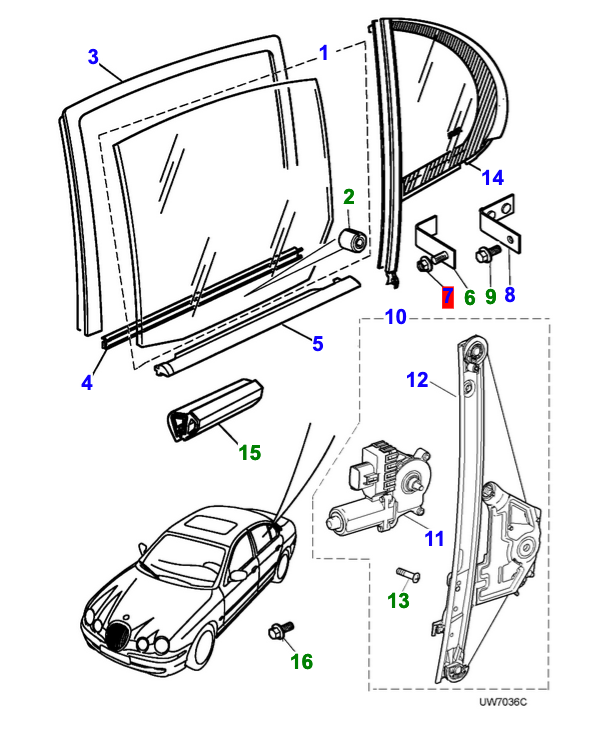 3
1
2
14
7
6
9
8
4
5
10
12
15
11
13
16
UW7036C